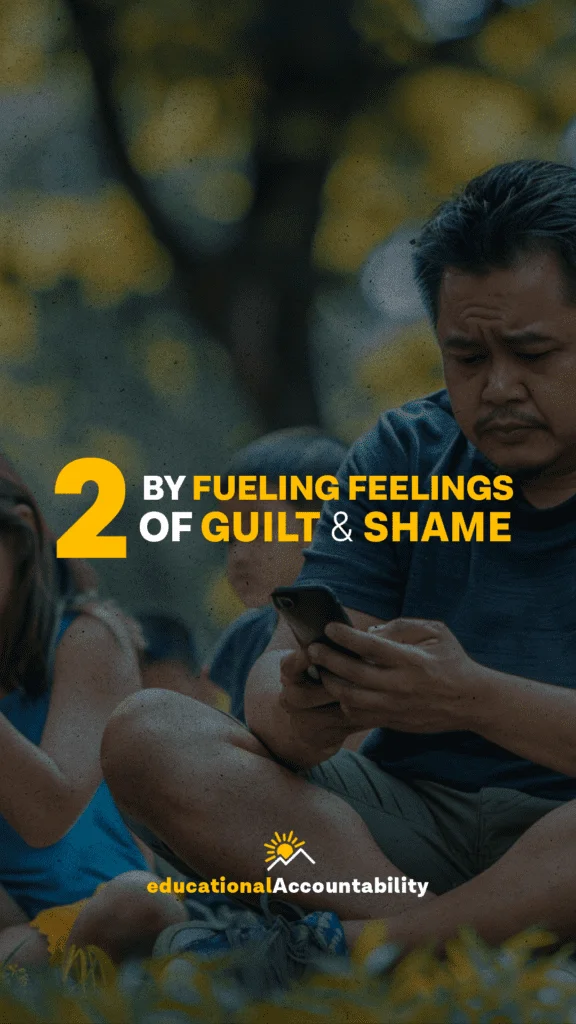 2 BY FUELING FEELINGS OF GUILT & SHAME

educationalAccountability